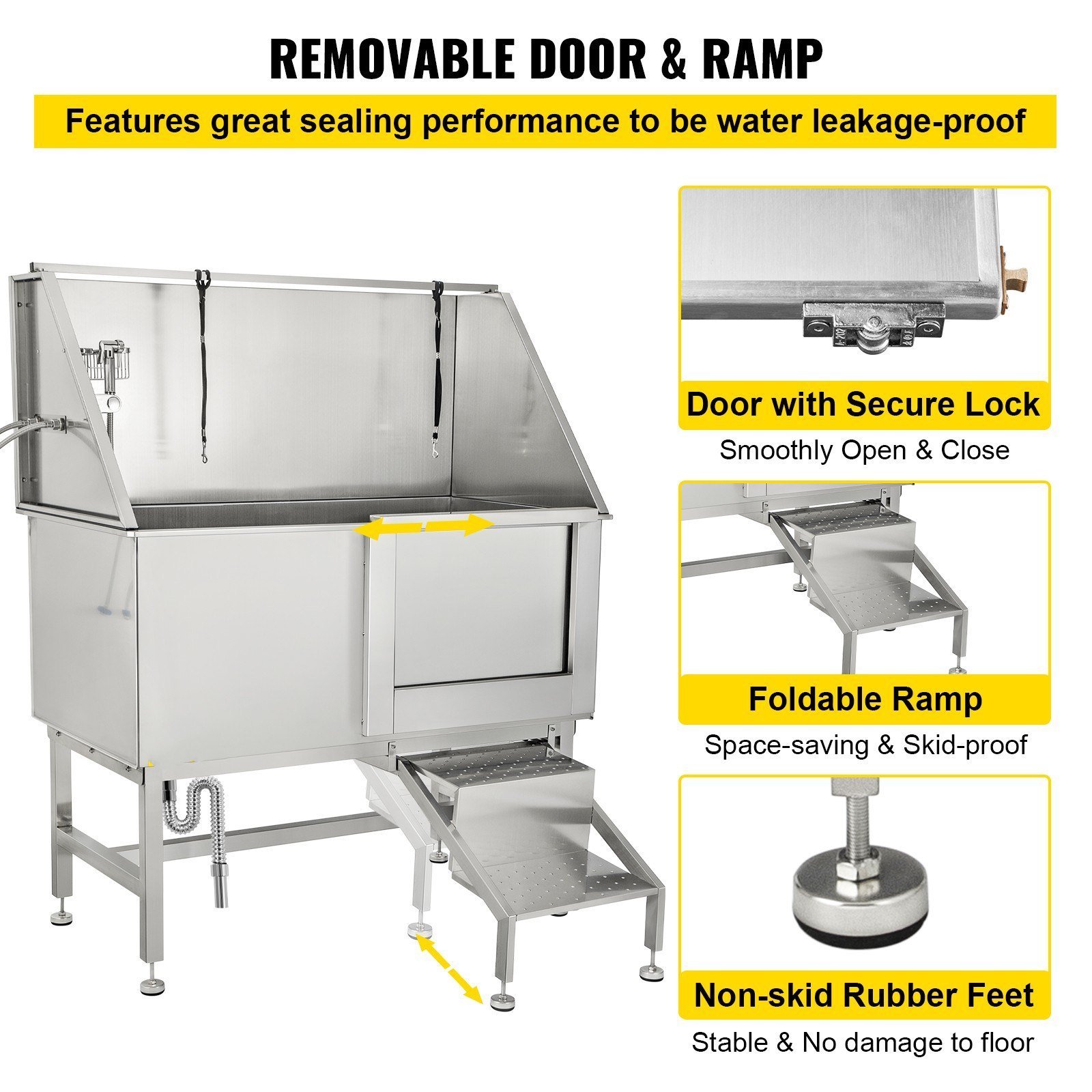 REMOVABLE DOOR & RAMP

Features great sealing performance to be water leakage-proof

Door with Secure Lock

Smoothly Open & Close

Foldable Ramp

Space-saving & Skid-proof

Non-skid Rubber Feet

Stable & No damage to floor